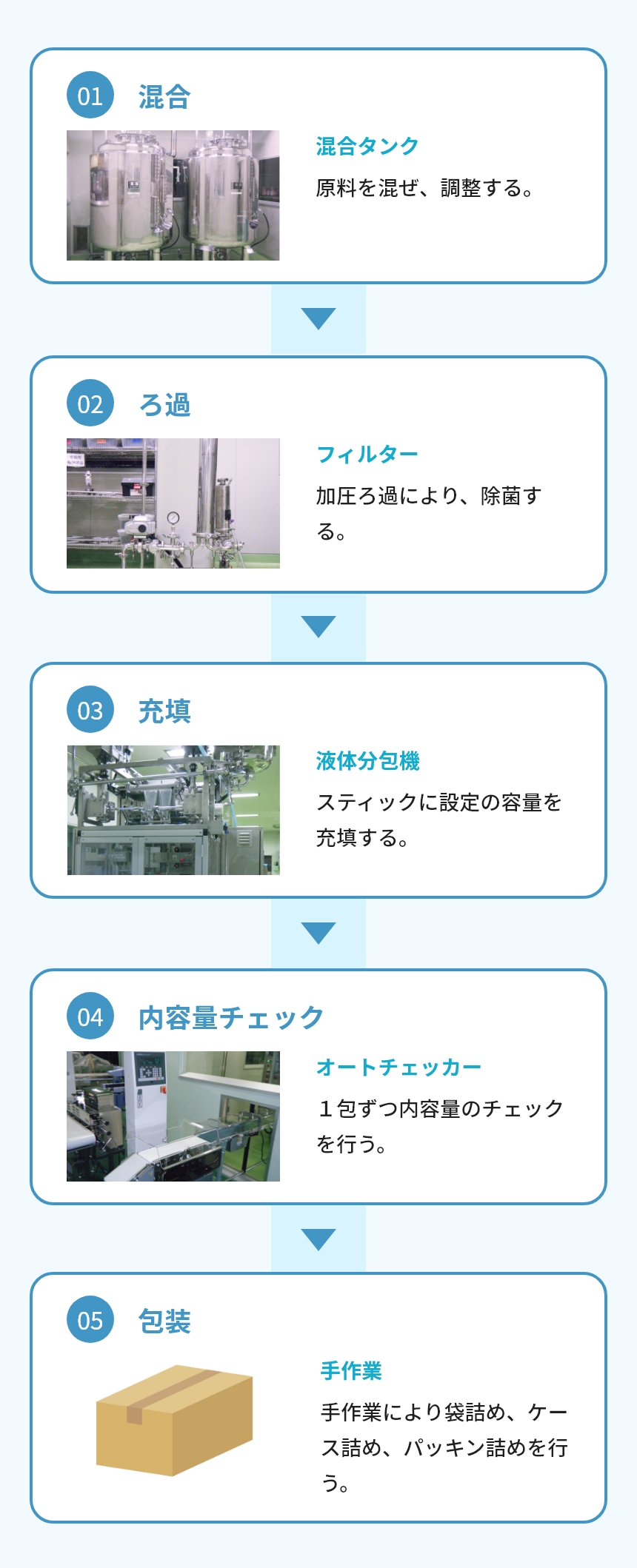 01 混合

混合タンク

原料を混ぜ、調整する。

02 ろ過

フィルター

加圧ろ過により、除菌する。

03 充填

液体分包機

スティックに設定の容量を充填する。

04 内容量チェック

オートチェッカー

１包ずつ内容量のチェックを行う。

05 包装

手作業

手作業により袋詰め、ケース詰め、パッキン詰めを行う。